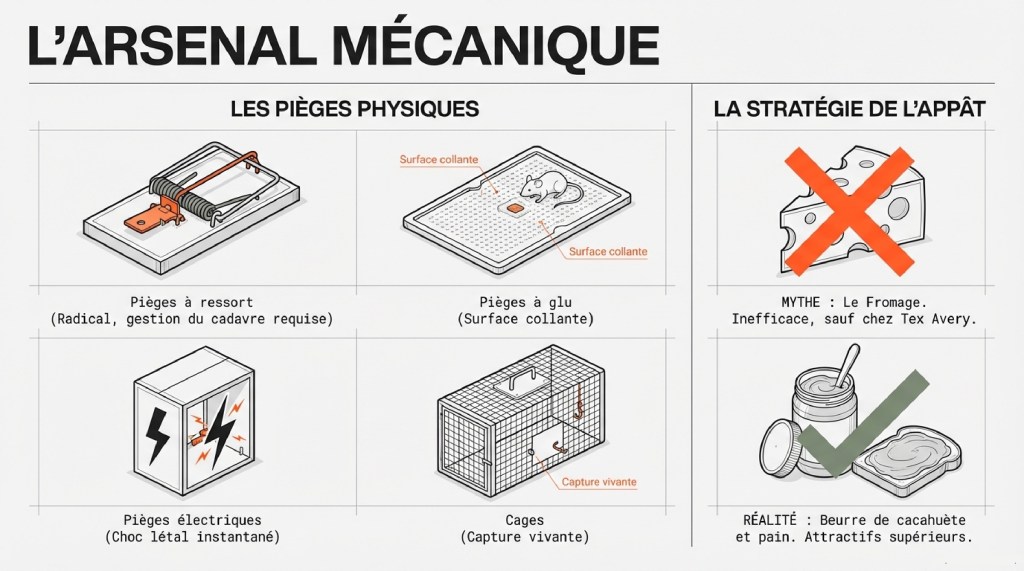 L'ARSENAL MÉCANIQUE

LES PIÈGES PHYSIQUES

Pièges à ressort
(Radical, gestion du cadavre requise)

Surface collante

Surface collante

Pièges à glu
(Surface collante)

Pièges électriques
(Choc létal instantané)

Capture vivante

Cages
(Capture vivante)

LA STRATÉGIE DE L'APPÂT

MYTHE : Le Fromage.
Inefficace, sauf chez Tex Avery.

RÉALITÉ : Beurre de cacahuète et pain. Attractifs supérieurs.