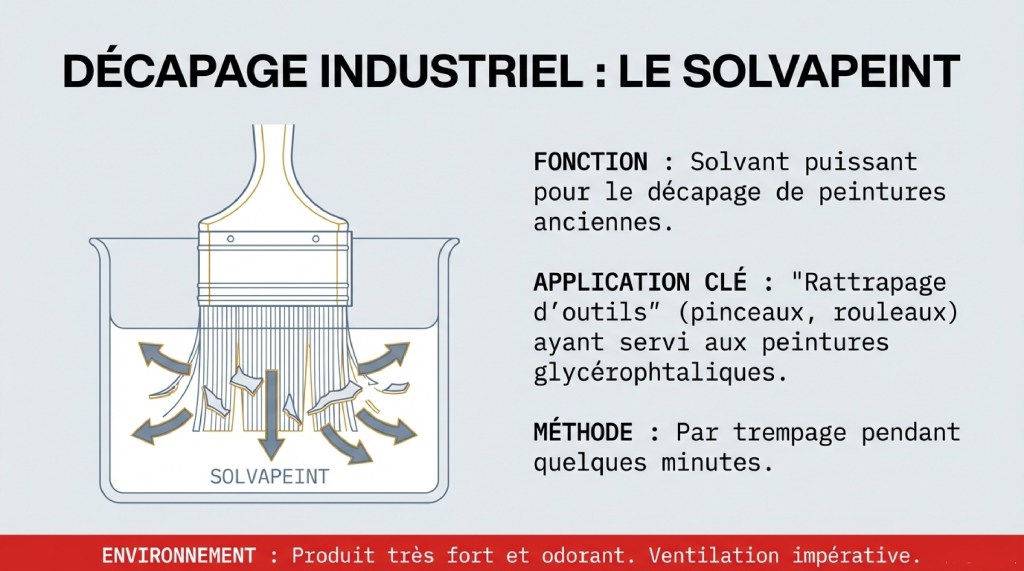 DÉCAPAGE INDUSTRIEL : LE SOLVAPEINT

SOLVAPEINT

FONCTION : Solvant puissant pour le décapage de peintures anciennes.

APPLICATION CLÉ : "Rattrapage d'outils" (pinceaux, rouleaux) ayant servi aux peintures glycérophtaliques.

MÉTHODE : Par trempage pendant quelques minutes.

ENVIRONNEMENT : Produit très fort et odorant. Ventilation impérative.