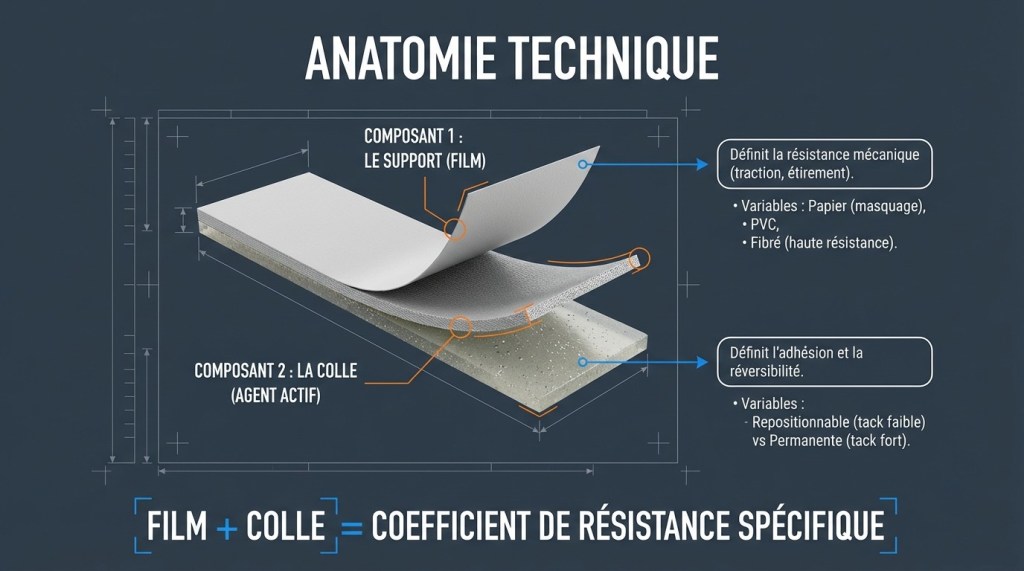 ANATOMIE TECHNIQUE

COMPOSANT 1 :
LE SUPPORT (FILM)

Définit la résistance mécanique (traction, étirement).

• Variables : Papier (masquage),
• PVC,
• Fibré (haute résistance).

COMPOSANT 2 : LA COLLE
(AGENT ACTIF)

Définit l'adhésion et la réversibilité.

• Variables :
- Repositionnable (tack faible) vs Permanente (tack fort).

FILM + COLLE = COEFFICIENT DE RÉSISTANCE SPÉCIFIQUE