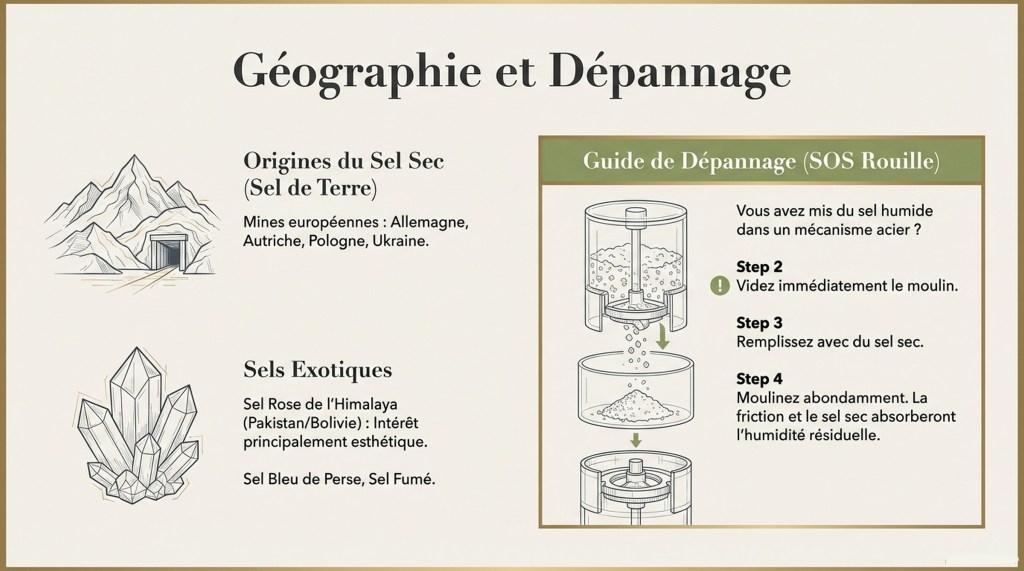 Géographie et Dépannage

Origines du Sel Sec (Sel de Terre)

Mines européennes : Allemagne, Autriche, Pologne, Ukraine.

Sels Exotiques

Sel Rose de l'Himalaya (Pakistan/Bolivie) : Intérêt principalement esthétique.

Sel Bleu de Perse, Sel Fumé.

Guide de Dépannage (SOS Rouille)

Vous avez mis du sel humide dans un mécanisme acier ?

Step 2
Videz immédiatement le moulin.

Step 3
Remplissez avec du sel sec.

Step 4
Moulinez abondamment. La friction et le sel sec absorberont l'humidité résiduelle.